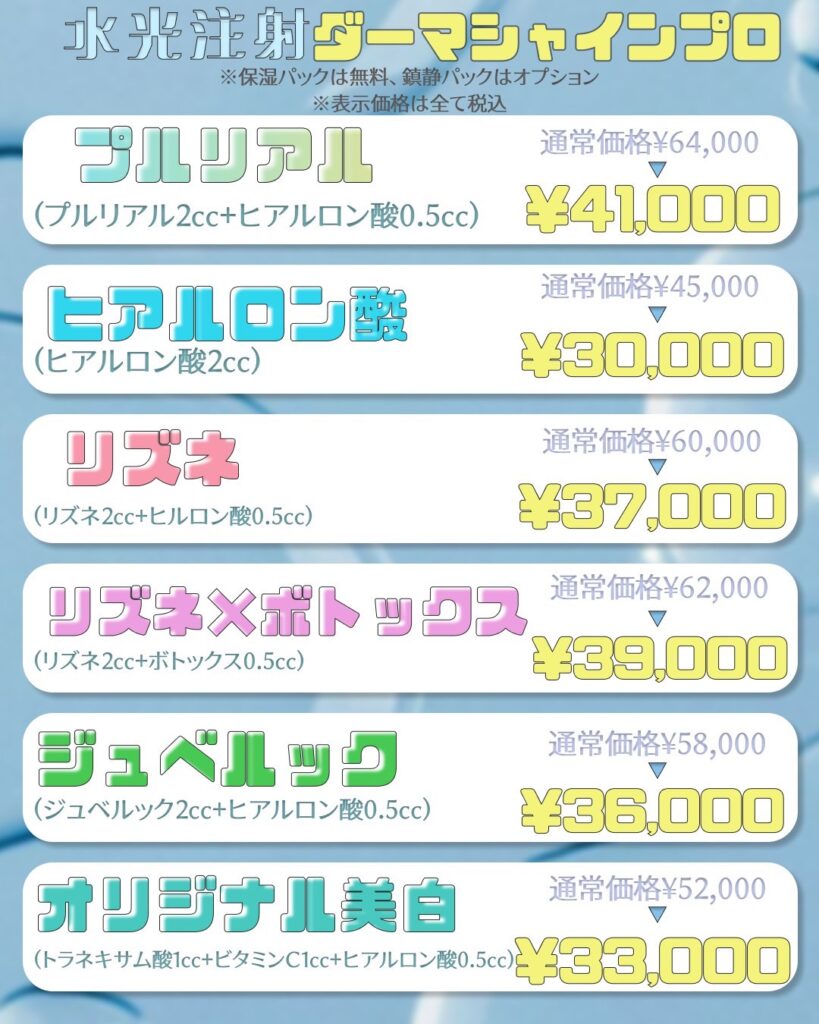 水光注射ダーマシャインプロ
※保湿パックは無料、鎮静パックはオプション
※表示価格は全て税込

プルリアル
(プルリアル2cc+ヒアルロン酸0.5cc)
通常価格¥64,000
▼
¥41,000

ヒアルロン酸
(ヒアルロン酸2cc)
通常価格¥45,000
▼
¥30,000

リズネ
(リズネ2cc+ヒルロン酸0.5cc)
通常価格¥60,000
▼
¥37,000

リズネ×ボトックス
(リズネ2cc+ボトックス0.5cc)
通常価格¥62,000
▼
¥39,000

ジュベルック
(ジュベルック2cc+ヒアルロン酸0.5cc)
通常価格¥58,000
▼
¥36,000

オリジナル美白
(トラネキサム酸1cc+ビタミンC1cc+ヒアルロン酸0.5cc)
通常価格¥52,000
▼
¥33,000